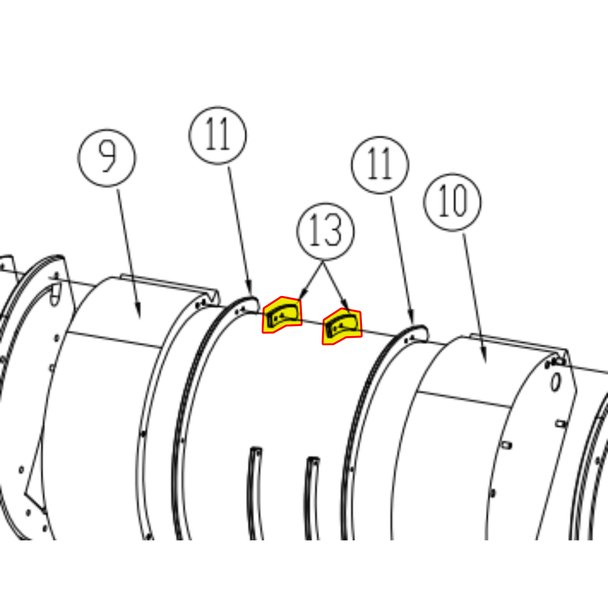 9
11
13
11
10