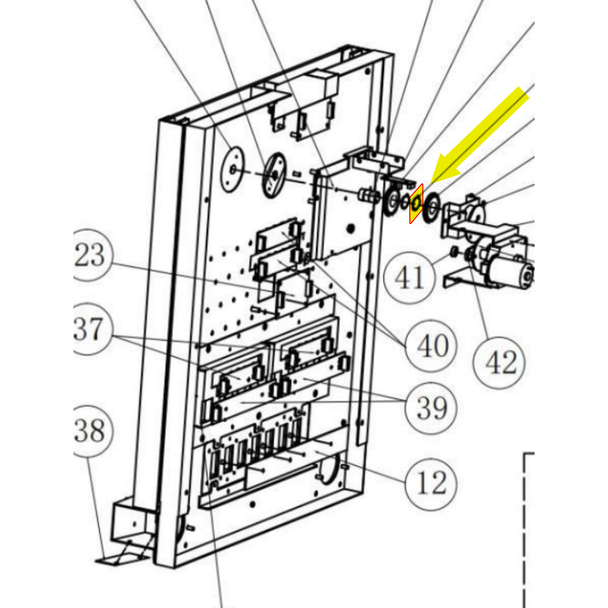 23
37
38
41
40
42
39
12