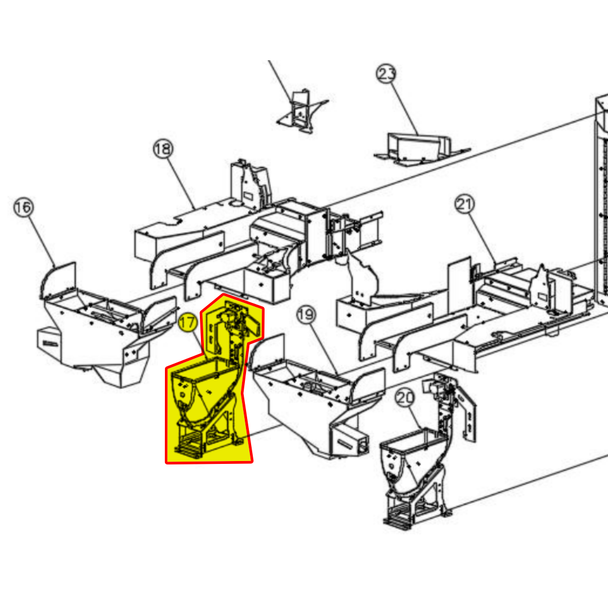 23
18
16
21
17
19
20