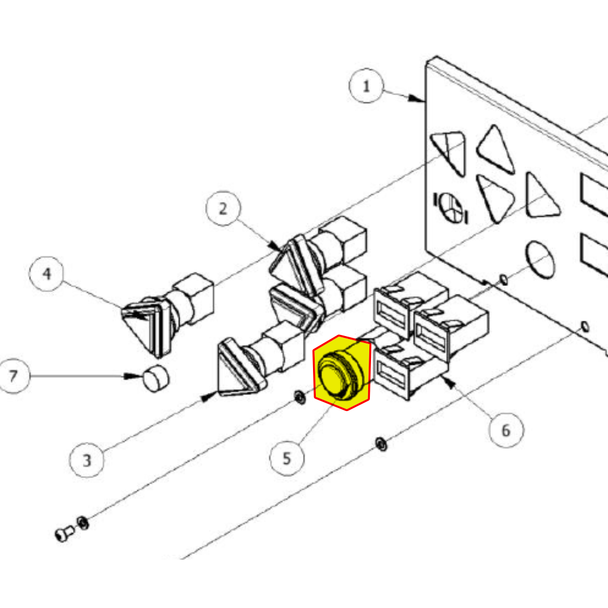 1
2
4
7
3
5
6