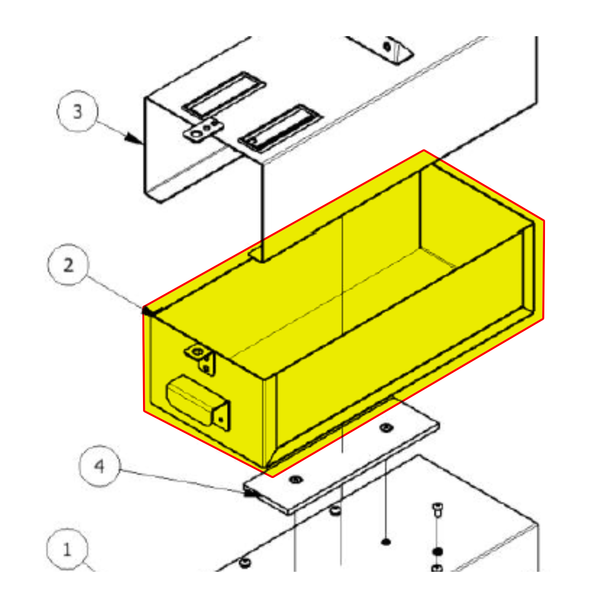 3

2

4

1