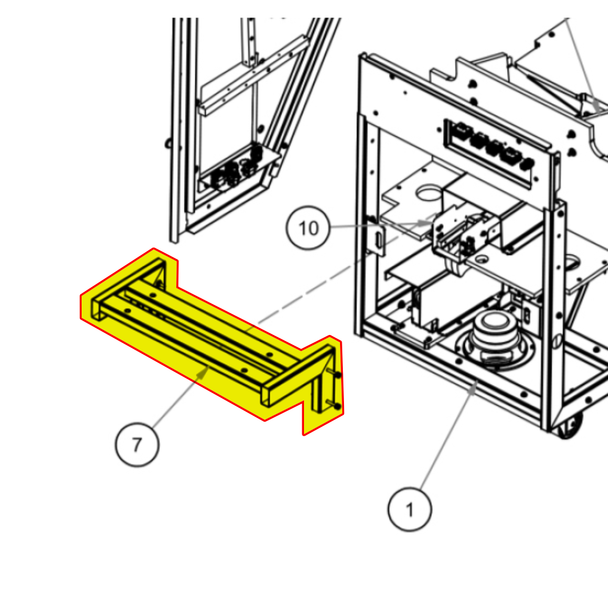 10

7

1