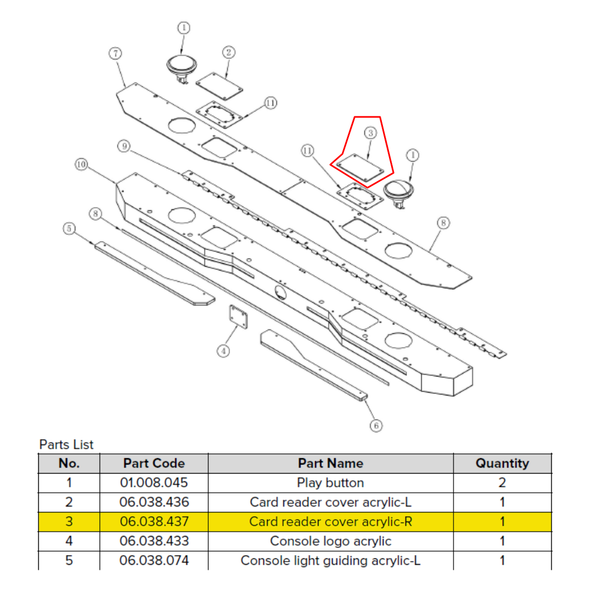 1
2
7
11
3
11
1
9
10
8
8
5
4
6

Parts List

| No. | Part Code | Part Name | Quantity |
|---|---|---|---|
| 1 | 01.008.045 | Play button | 2 |
| 2 | 06.038.436 | Card reader cover acrylic-L | 1 |
| 3 | 06.038.437 | Card reader cover acrylic-R | 1 |
| 4 | 06.038.433 | Console logo acrylic | 1 |
| 5 | 06.038.074 | Console light guiding acrylic-L | 1 |