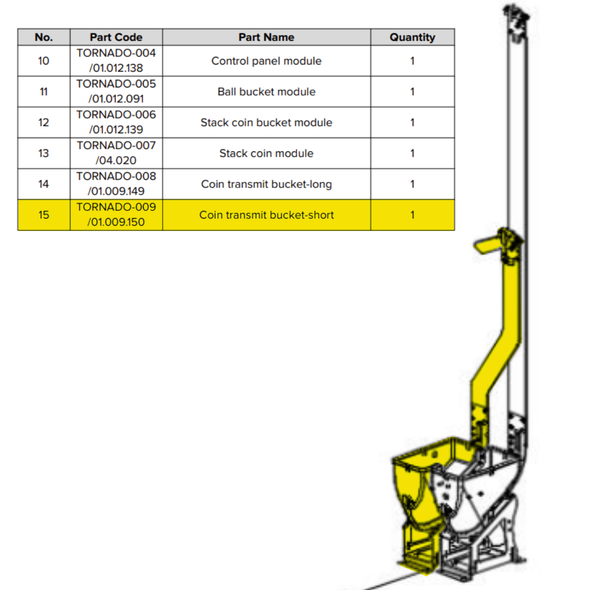 | No. | Part Code | Part Name | Quantity |
|---|---|---|---|
| 10 | TORNADO-004 /01.012.138 | Control panel module | 1 |
| 11 | TORNADO-005 /01.012.091 | Ball bucket module | 1 |
| 12 | TORNADO-006 /01.012.139 | Stack coin bucket module | 1 |
| 13 | TORNADO-007 /04.020 | Stack coin module | 1 |
| 14 | TORNADO-008 /01.009.149 | Coin transmit bucket-long | 1 |
| 15 | TORNADO-009 /01.009.150 | Coin transmit bucket-short | 1 |