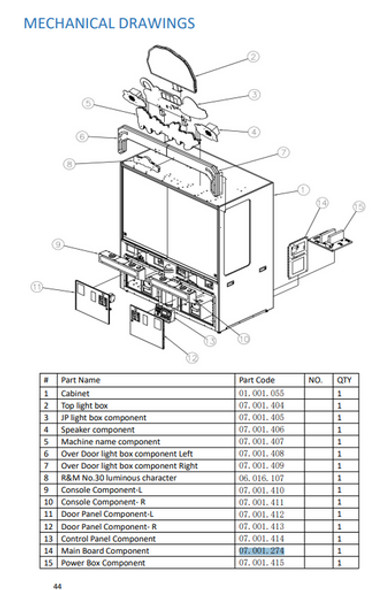 MECHANICAL DRAWINGS

2
3
5
4
6
7
8
1
14
15
9
11
10
13
12

| # | Part Name | Part Code | NO. | QTY |
|---|---|---|---|---|
| 1 | Cabinet | 01. 001. 055 | | 1 |
| 2 | Top light box | 07. 001. 404 | | 1 |
| 3 | JP light box component | 07. 001. 405 | | 1 |
| 4 | Speaker component | 07. 001. 406 | | 1 |
| 5 | Machine name component | 07. 001. 407 | | 1 |
| 6 | Over Door light box component Left | 07. 001. 408 | | 1 |
| 7 | Over Door light box component Right | 07. 001. 409 | | 1 |
| 8 | R&M No.30 luminous character | 06. 016. 107 | | 1 |
| 9 | Console Component-L | 07. 001. 410 | | 1 |
| 10 | Console Component- R | 07. 001. 411 | | 1 |
| 11 | Door Panel Component-L | 07. 001. 412 | | 1 |
| 12 | Door Panel Component- R | 07. 001. 413 | | 1 |
| 13 | Control Panel Component | 07. 001. 414 | | 1 |
| 14 | Main Board Component | 07. 001. 274 | | 1 |
| 15 | Power Box Component | 07. 001. 415 | | 1 |

44