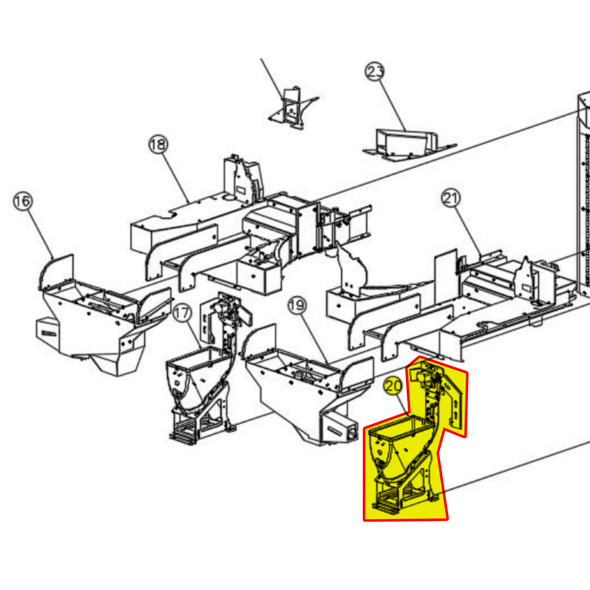 23

18

16

21

17

19

20