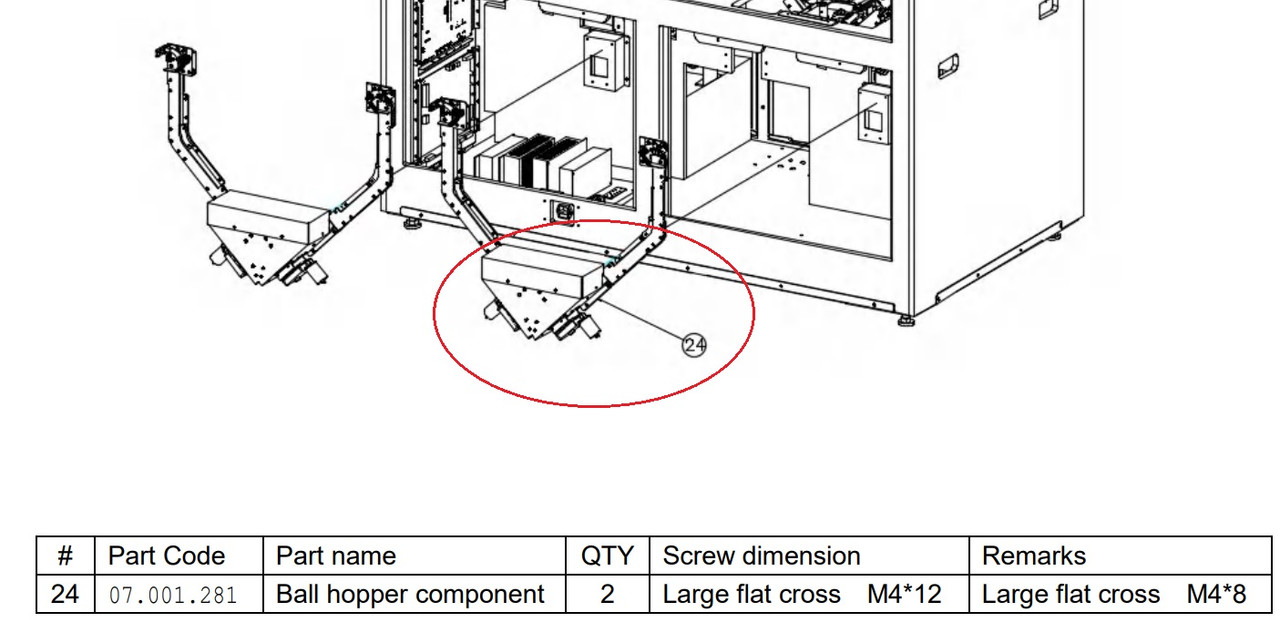 24

| # | Part Code | Part name | QTY | Screw dimension | Remarks |
|---|---|---|---|---|---|
| 24 | 07.001.281 | Ball hopper component | 2 | Large flat cross M4*12 | Large flat cross M4*8 |