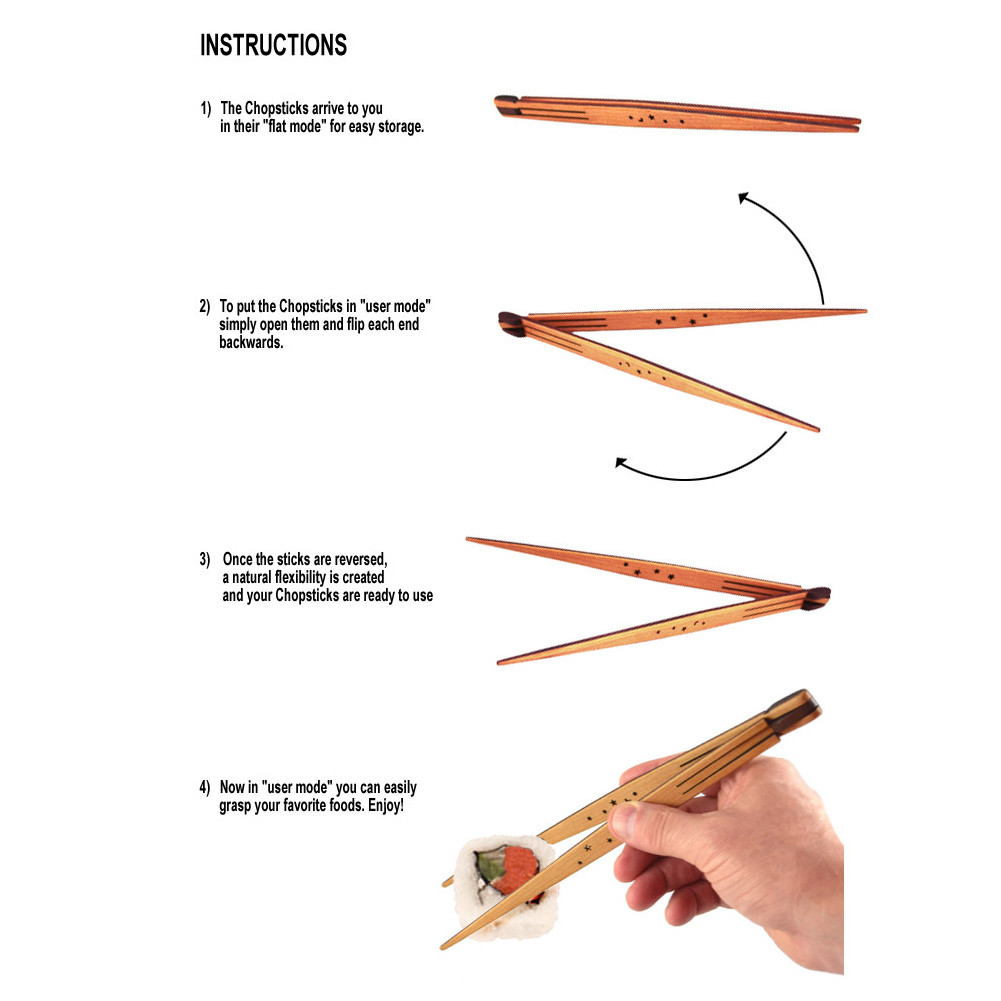 INSTRUCTIONS

1) The Chopsticks arrive to you in their "flat mode" for easy storage.

2) To put the Chopsticks in "user mode" simply open them and flip each end backwards.

3) Once the sticks are reversed, a natural flexibility is created and your Chopsticks are ready to use

4) Now in "user mode" you can easily grasp your favorite foods. Enjoy!