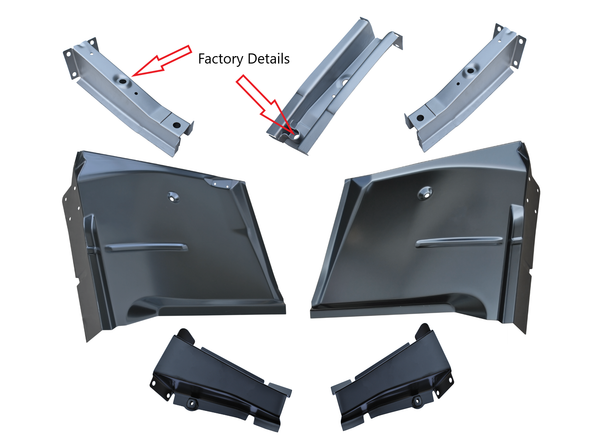 Factory Details