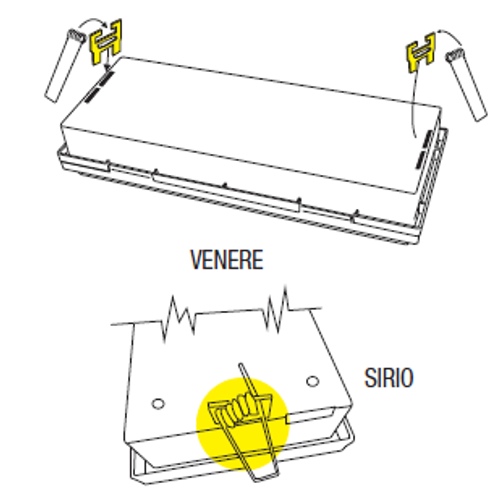 VENERE

SIRIO