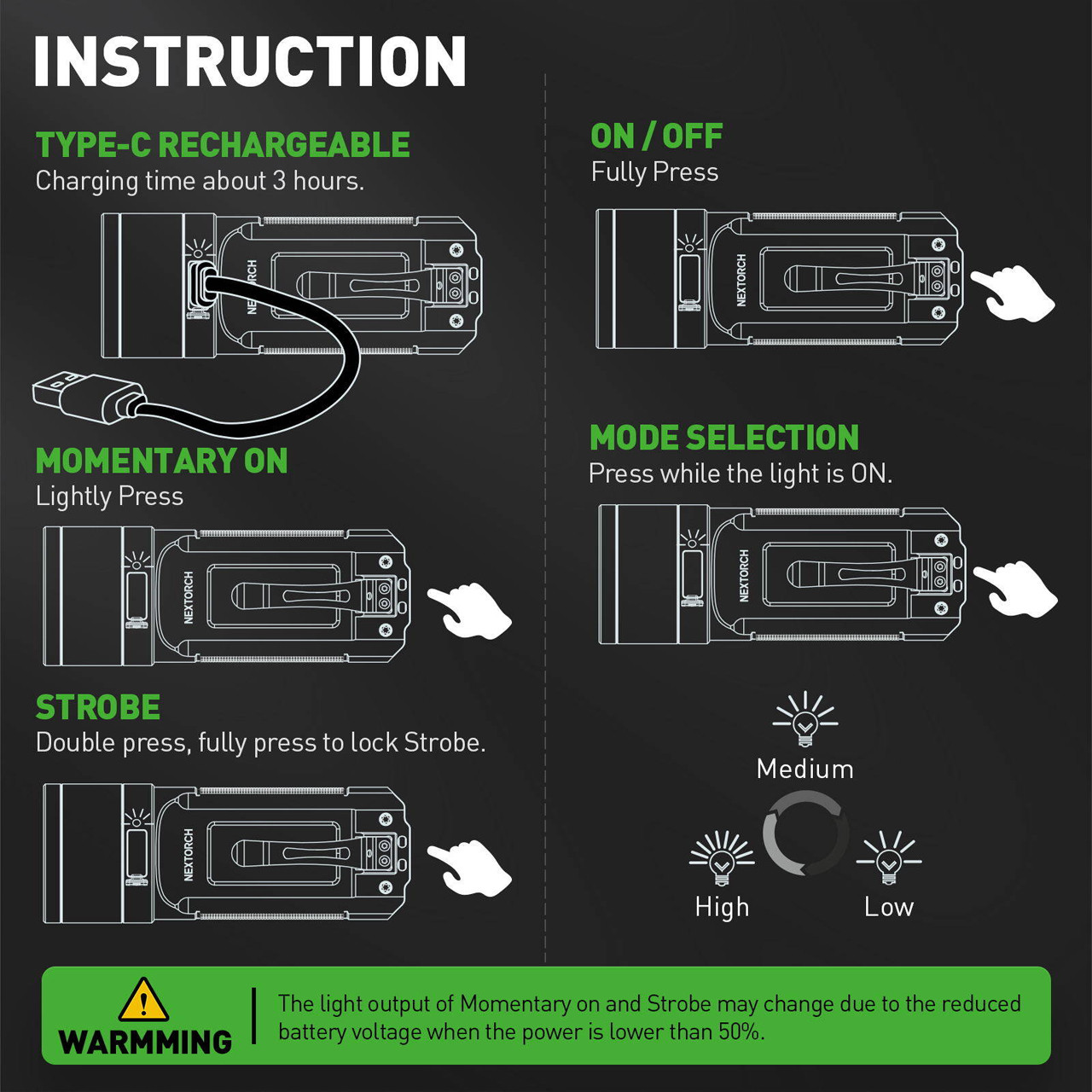 INSTRUCTION

TYPE-C RECHARGEABLE
Charging time about 3 hours.

NEXTORCH

MOMENTARY ON
Lightly Press

NEXTORCH

STROBE
Double press, fully press to lock Strobe.

NEXTORCH

ON / OFF
Fully Press

NEXTORCH

MODE SELECTION
Press while the light is ON.

NEXTORCH

Medium

High

Low

WARMMING

The light output of Momentary on and Strobe may change due to the reduced battery voltage when the power is lower than 50%.