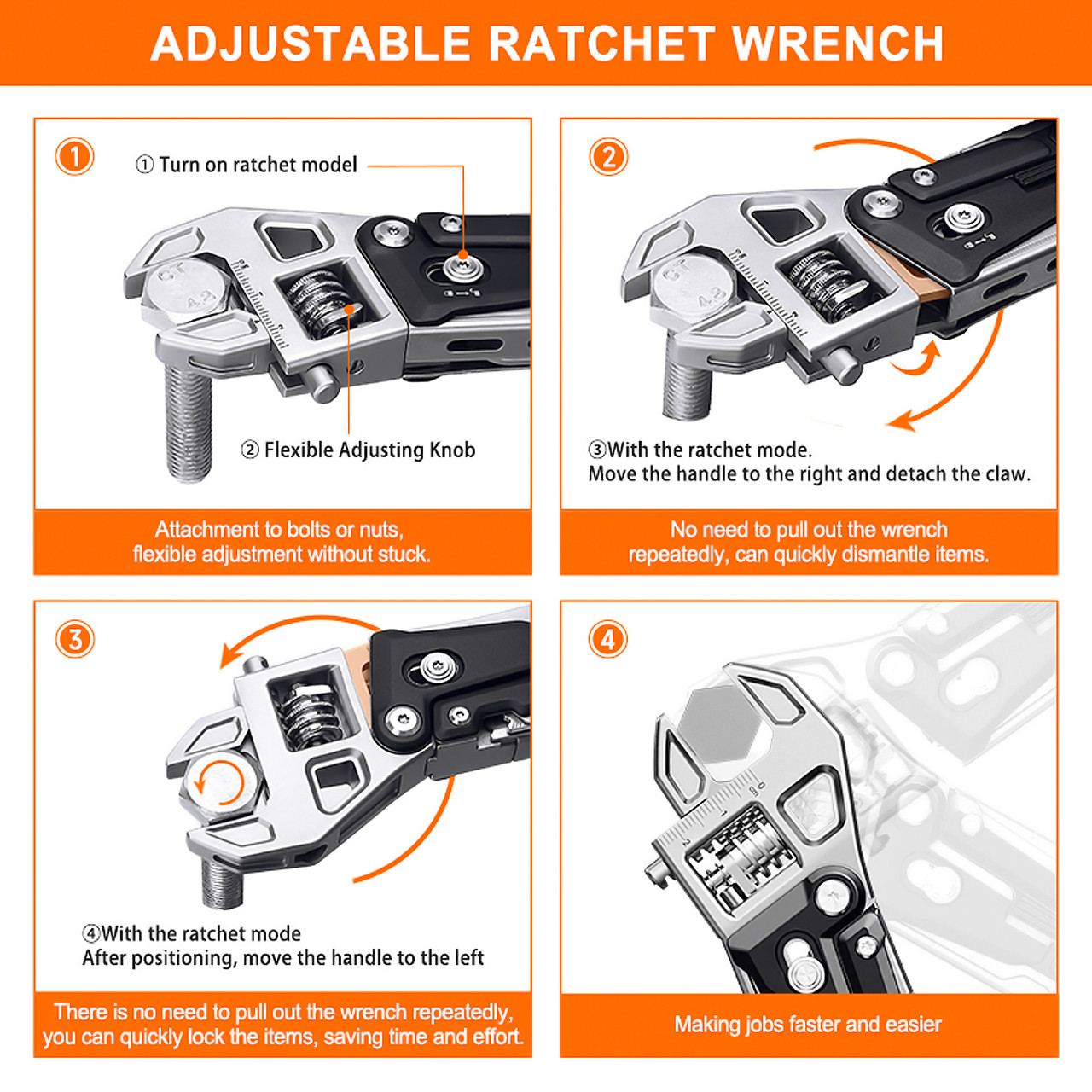 ADJUSTABLE RATCHET WRENCH

1

① Turn on ratchet model

② Flexible Adjusting Knob

Attachment to bolts or nuts, flexible adjustment without stuck.

2

③With the ratchet mode.
Move the handle to the right and detach the claw.

No need to pull out the wrench repeatedly, can quickly dismantle items.

3

④With the ratchet mode
After positioning, move the handle to the left

There is no need to pull out the wrench repeatedly, you can quickly lock the items, saving time and effort.

4

Making jobs faster and easier