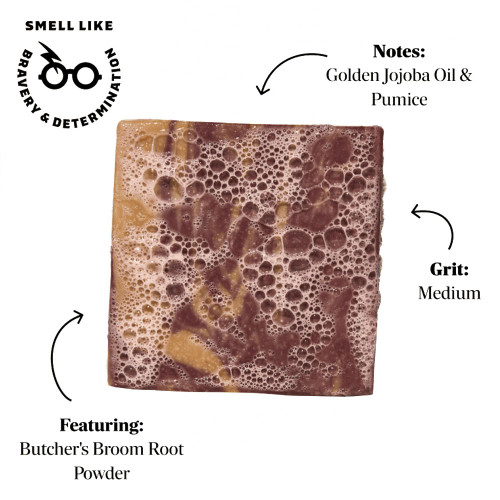 SMELL LIKE
BRAVERY & DETERMINATION

Notes:
Golden Jojoba Oil & Pumice

Grit:
Medium

Featuring:
Butcher's Broom Root Powder