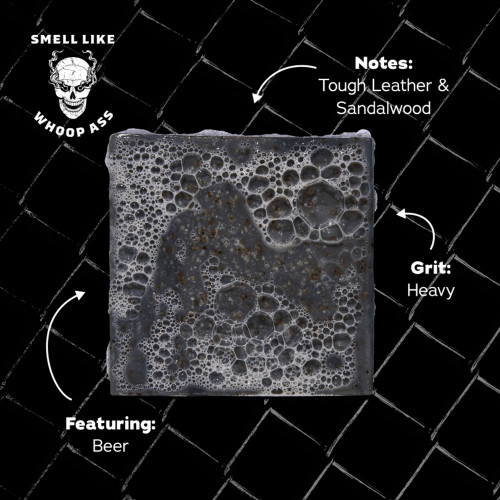 SMELL LIKE
WHOOP ASS

Notes:
Tough Leather & Sandalwood

Grit:
Heavy

Featuring:
Beer