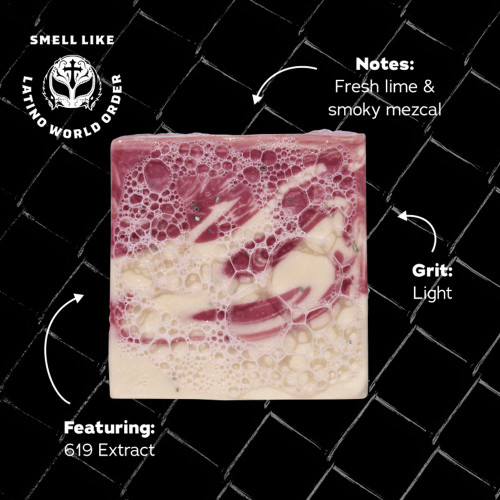 SMELL LIKE
LATINO WORLD ORDER

Notes:
Fresh lime & smoky mezcal

Grit:
Light

Featuring:
619 Extract