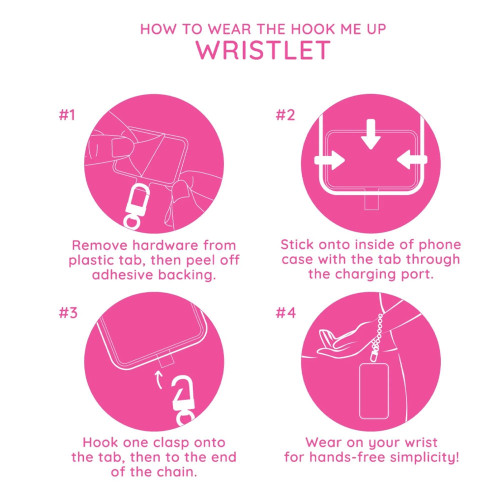 HOW TO WEAR THE HOOK ME UP
WRISTLET

#1
Remove hardware from plastic tab, then peel off adhesive backing.

#2
Stick onto inside of phone case with the tab through the charging port.

#3
Hook one clasp onto the tab, then to the end of the chain.

#4
Wear on your wrist for hands-free simplicity!