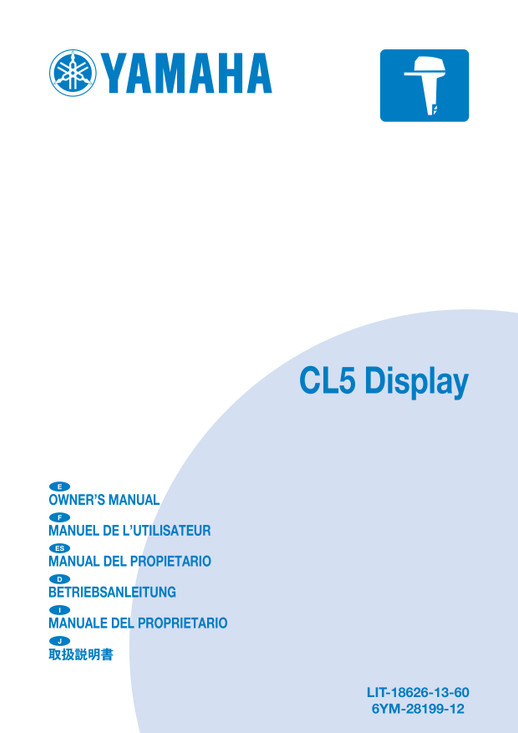 YAMAHA

CL5 Display

E
OWNER'S MANUAL
F
MANUEL DE L'UTILISATEUR
ES
MANUAL DEL PROPIETARIO
D
BETRIEBSANLEITUNG
I
MANUALE DEL PROPRIETARIO
J
取扱説明書

LIT-18626-13-60
6YM-28199-12