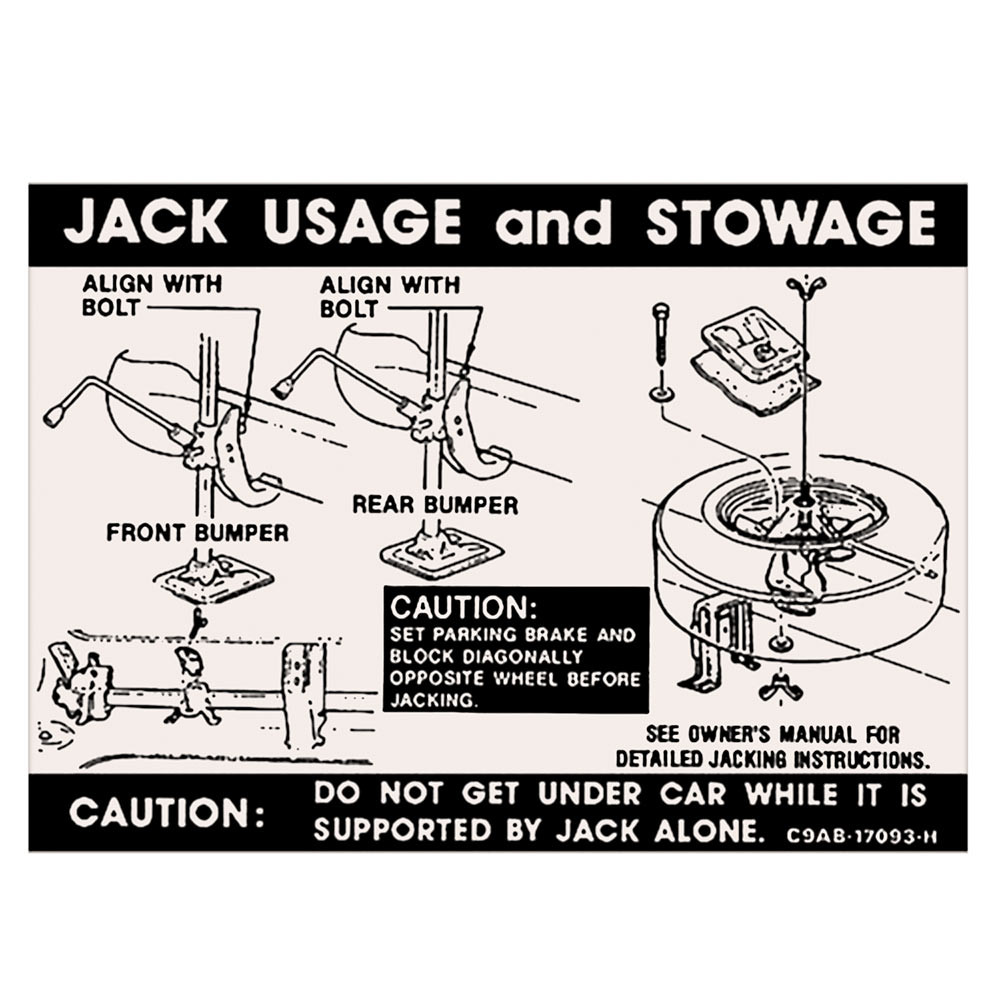 JACK USAGE and STOWAGE

ALIGN WITH BOLT

ALIGN WITH BOLT

FRONT BUMPER

REAR BUMPER

CAUTION:
SET PARKING BRAKE AND BLOCK DIAGONALLY OPPOSITE WHEEL BEFORE JACKING.

SEE OWNER'S MANUAL FOR DETAILED JACKING INSTRUCTIONS.

CAUTION: DO NOT GET UNDER CAR WHILE IT IS SUPPORTED BY JACK ALONE. C9AB-17093-H