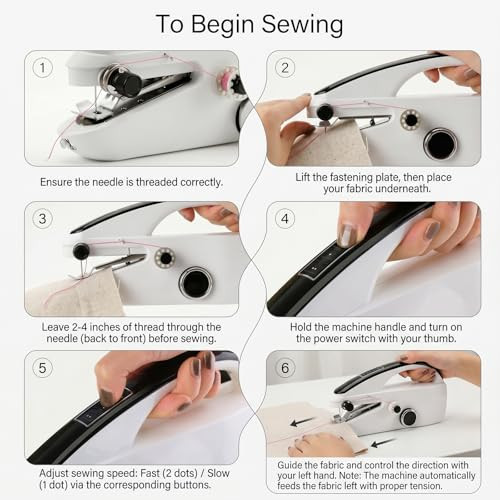 To Begin Sewing

1

Ensure the needle is threaded correctly.

2

Lift the fastening plate, then place your fabric underneath.

3

Leave 2-4 inches of thread through the needle (back to front) before sewing.

4

Hold the machine handle and turn on the power switch with your thumb.

5

Adjust sewing speed: Fast (2 dots) / Slow (1 dot) via the corresponding buttons.

6

Guide the fabric and control the direction with your left hand. Note: The machine automatically feeds the fabric left with proper tension.