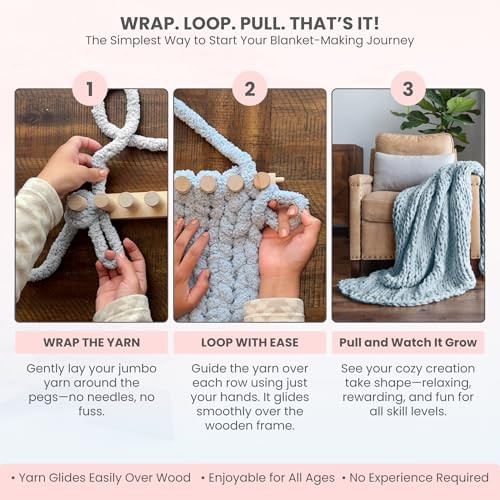 WRAP. LOOP. PULL. THAT'S IT!
The Simplest Way to Start Your Blanket-Making Journey

1

WRAP THE YARN

Gently lay your jumbo yarn around the pegs—no needles, no fuss.

2

LOOP WITH EASE

Guide the yarn over each row using just your hands. It glides smoothly over the wooden frame.

3

Pull and Watch It Grow

See your cozy creation take shape—relaxing, rewarding, and fun for all skill levels.

• Yarn Glides Easily Over Wood • Enjoyable for All Ages • No Experience Required