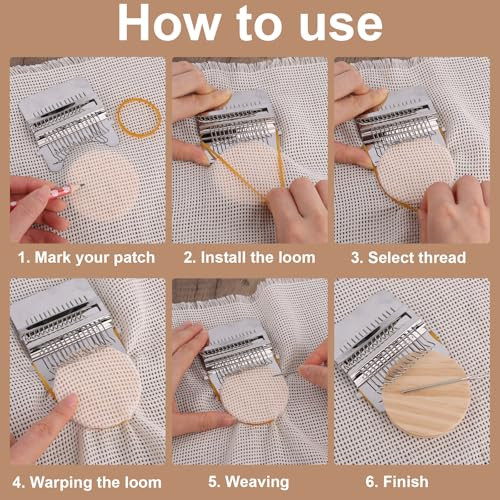 How to use

1. Mark your patch

2. Install the loom

3. Select thread

4. Warping the loom

5. Weaving

6. Finish