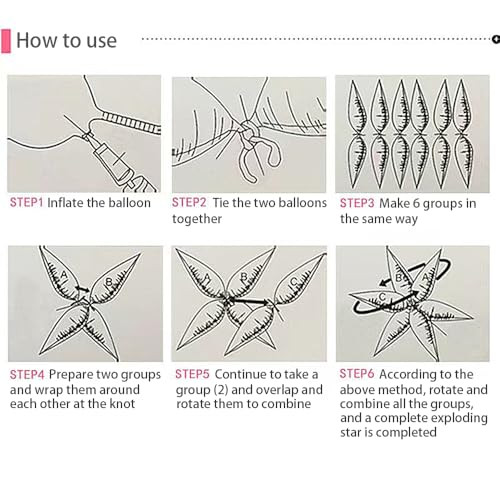 How to use

STEP1 Inflate the balloon

STEP2 Tie the two balloons together

STEP3 Make 6 groups in the same way

A B

STEP4 Prepare two groups and wrap them around each other at the knot

A B C

STEP5 Continue to take a group (2) and overlap and rotate them to combine

B A C

STEP6 According to the above method, rotate and combine all the groups, and a complete exploding star is completed