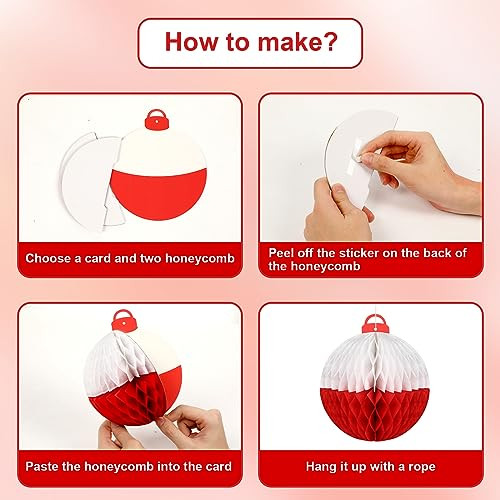 How to make?

Choose a card and two honeycomb

Peel off the sticker on the back of the honeycomb

Paste the honeycomb into the card

Hang it up with a rope