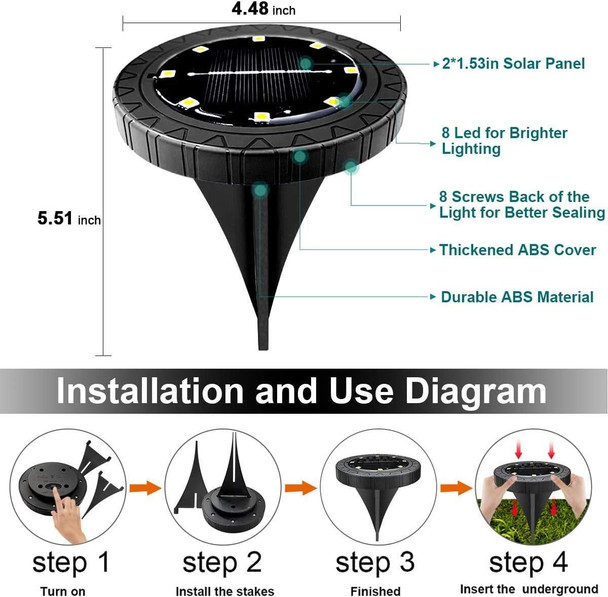 4.48 inch

5.51 inch

2*1.53in Solar Panel

8 Led for Brighter Lighting

8 Screws Back of the Light for Better Sealing

Thickened ABS Cover

Durable ABS Material

Installation and Use Diagram

step 1
Turn on

step 2
Install the stakes

step 3
Finished

step 4
Insert the underground