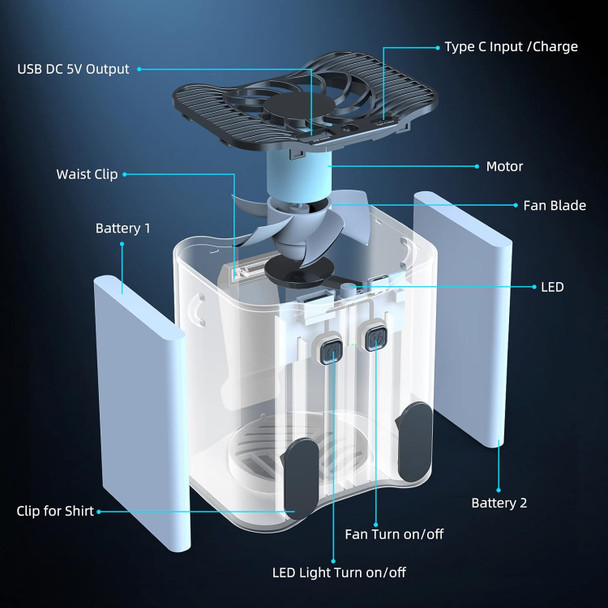 Type C Input /Charge

USB DC 5V Output

Motor

Waist Clip

Fan Blade

Battery 1

LED

Battery 2

Clip for Shirt

Fan Turn on/off

LED Light Turn on/off