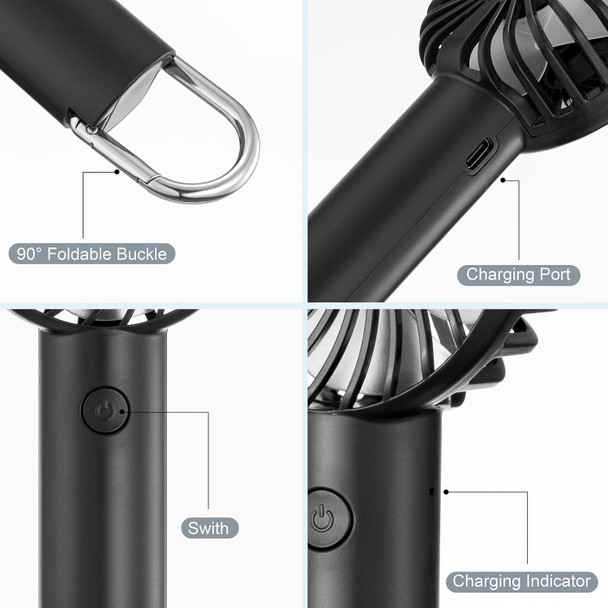 90° Foldable Buckle

Charging Port

Swith

Charging Indicator