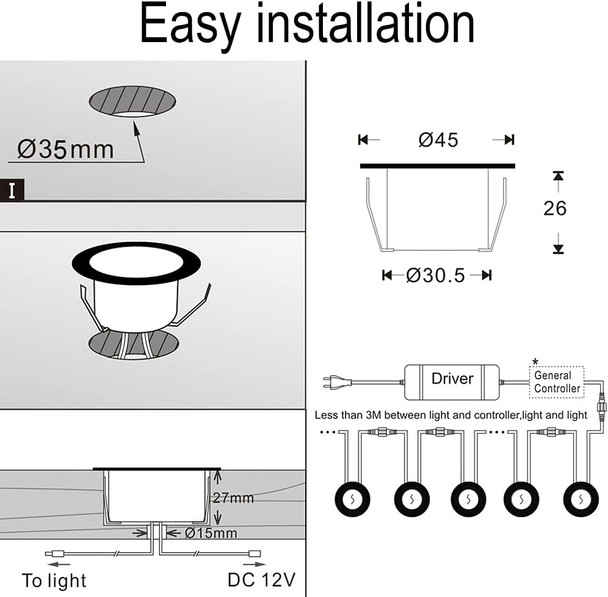 Easy installation

Ø35mm

I

27mm

Ø15mm

To light

DC 12V

Ø45

26

Ø30.5

Driver

*

General Controller

Less than 3M between light and controller,light and light