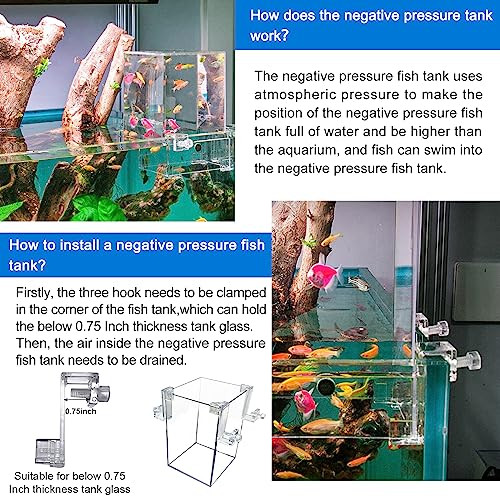 How does the negative pressure tank work?

The negative pressure fish tank uses atmospheric pressure to make the position of the negative pressure fish tank full of water and be higher than the aquarium, and fish can swim into the negative pressure fish tank.

How to install a negative pressure fish tank?

Firstly, the three hook needs to be clamped in the corner of the fish tank,which can hold the below 0.75 Inch thickness tank glass. Then, the air inside the negative pressure fish tank needs to be drained.

0.75inch

Suitable for below 0.75 Inch thickness tank glass