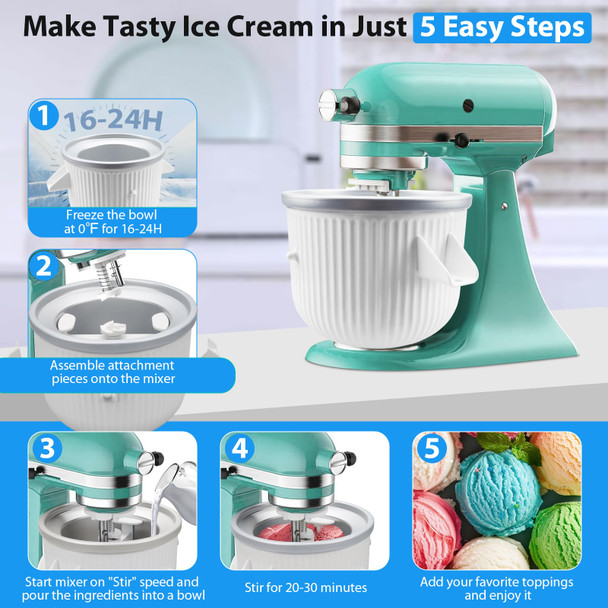 Make Tasty Ice Cream in Just 5 Easy Steps

1
16-24H
Freeze the bowl at 0°F for 16-24H

2
Assemble attachment pieces onto the mixer

3
Start mixer on "Stir" speed and pour the ingredients into a bowl

4
Stir for 20-30 minutes

5
Add your favorite toppings and enjoy it