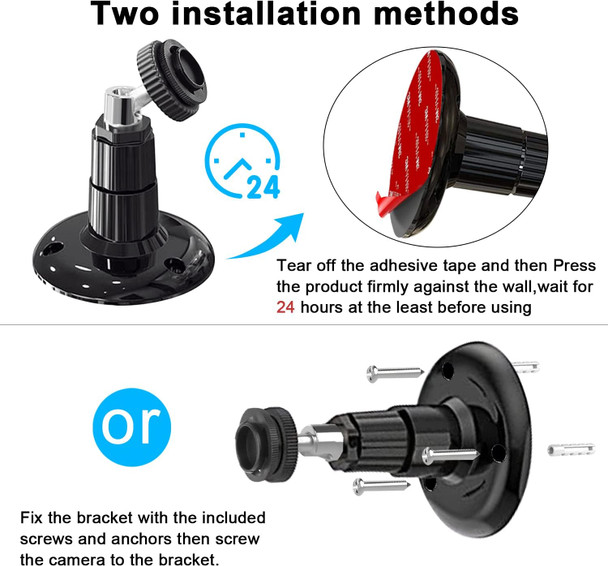 Two installation methods

24

Tear off the adhesive tape and then Press the product firmly against the wall,wait for 24 hours at the least before using

or

Fix the bracket with the included screws and anchors then screw the camera to the bracket.