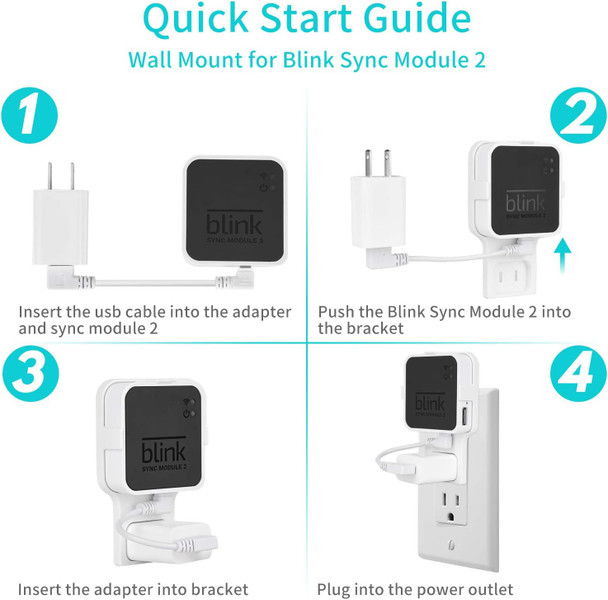 Quick Start Guide

Wall Mount for Blink Sync Module 2

1

blink
SYNC MODULE 2

Insert the usb cable into the adapter and sync module 2

2

blink
SYNC MODULE 2

Push the Blink Sync Module 2 into the bracket

3

blink
SYNC MODULE 2

Insert the adapter into bracket

4

blink

Plug into the power outlet