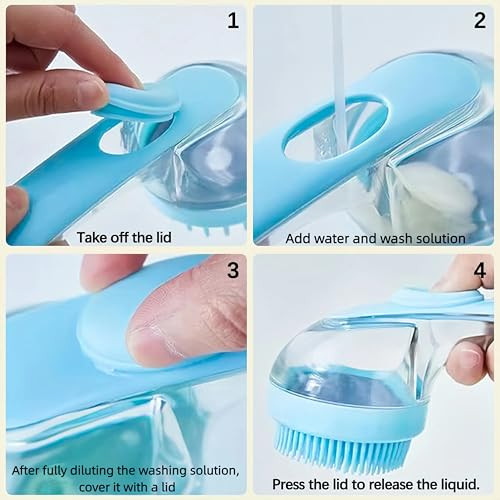 1
Take off the lid

2
Add water and wash solution

3
After fully diluting the washing solution, cover it with a lid

4
Press the lid to release the liquid.