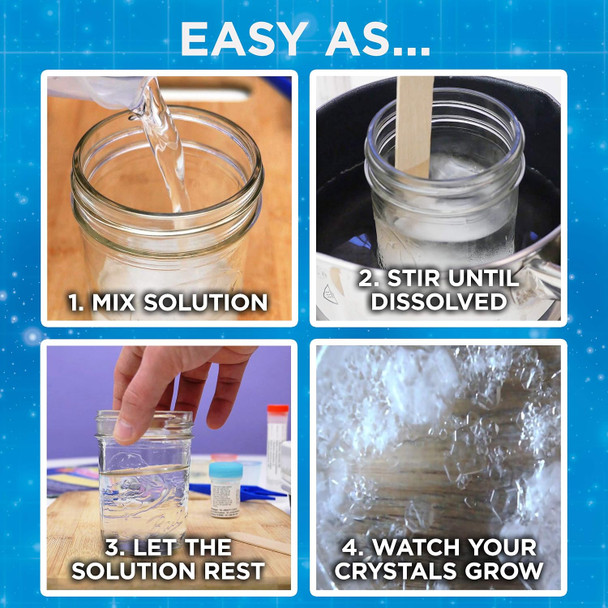 EASY AS...

1. MIX SOLUTION

2. STIR UNTIL DISSOLVED

3. LET THE SOLUTION REST

4. WATCH YOUR CRYSTALS GROW