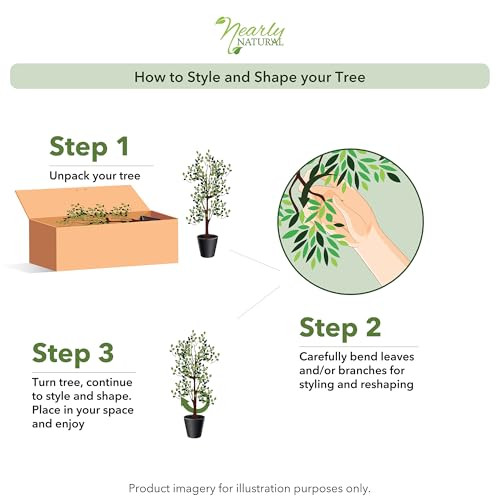 Nearly NATURAL

How to Style and Shape your Tree

Step 1

Unpack your tree

Step 2

Carefully bend leaves and/or branches for styling and reshaping

Step 3

Turn tree, continue to style and shape. Place in your space and enjoy

Product imagery for illustration purposes only.