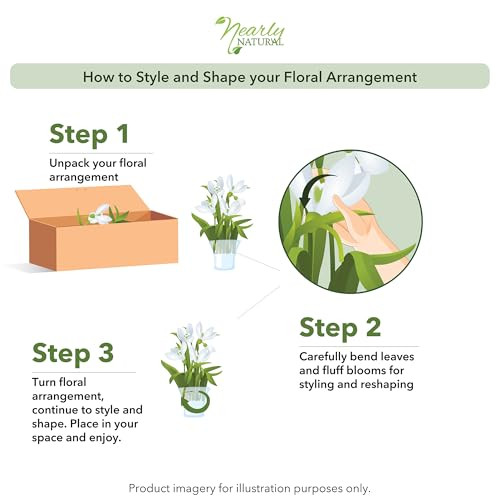 Nearly NATURAL

How to Style and Shape your Floral Arrangement

Step 1

Unpack your floral arrangement

Step 2

Carefully bend leaves and fluff blooms for styling and reshaping

Step 3

Turn floral arrangement, continue to style and shape. Place in your space and enjoy.

Product imagery for illustration purposes only.