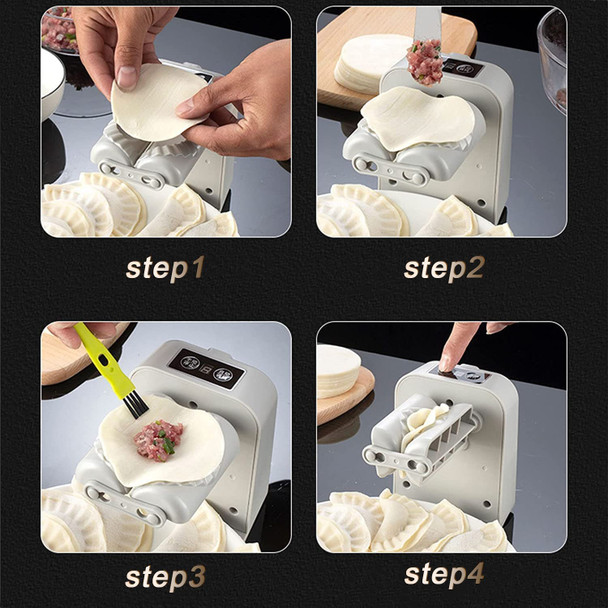 step1

step2

step3

step4