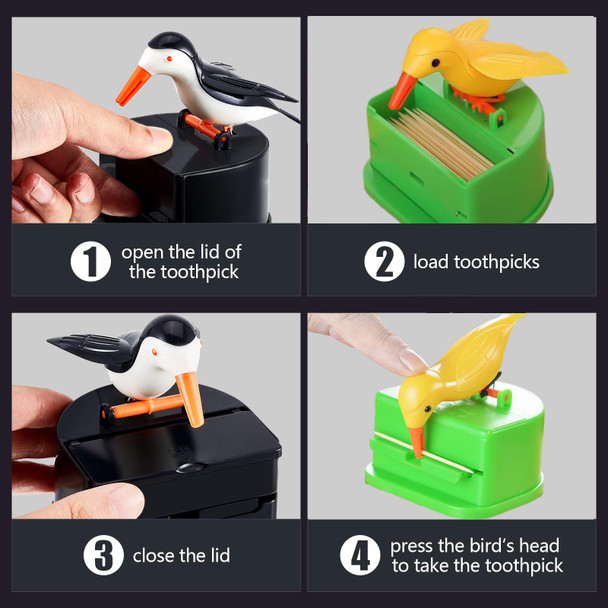 1 open the lid of the toothpick

2 load toothpicks

3 close the lid

4 press the bird's head to take the toothpick