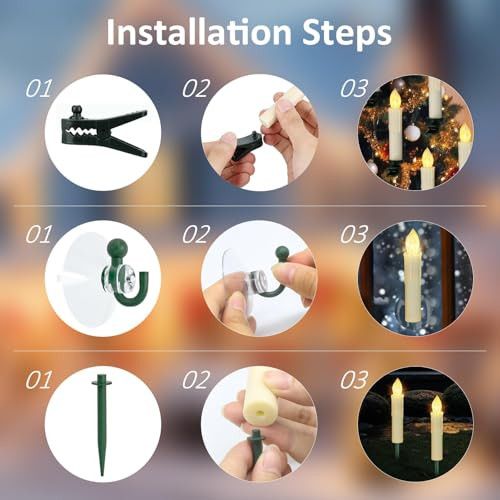 Installation Steps

01

02

03

01

02

03

01

02

03