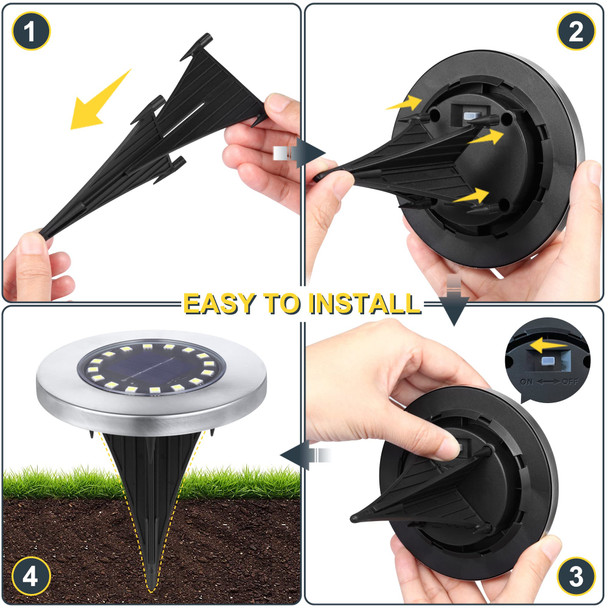 1

2

EASY TO INSTALL

ON OFF

4

3