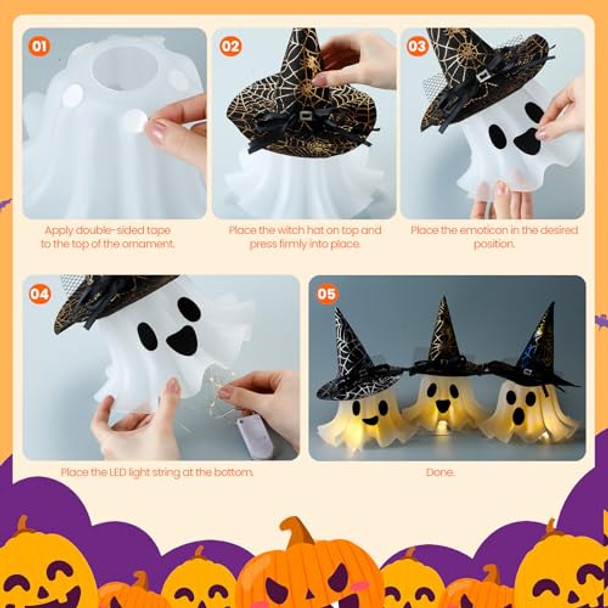 01

Apply double-sided tape to the top of the ornament.

02

Place the witch hat on top and press firmly into place.

03

Place the emoticon in the desired position.

04

Place the LED light string at the bottom.

05

Done.