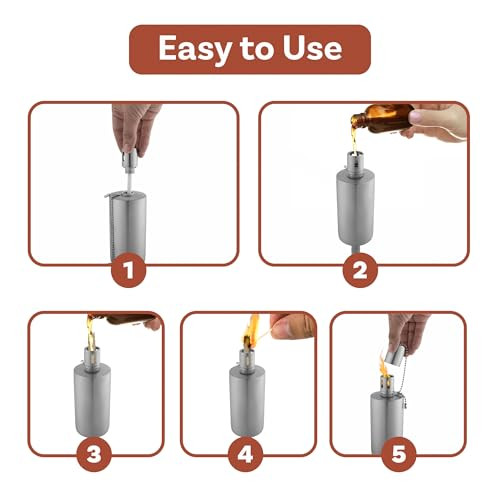 Easy to Use

1

2

3

4

5