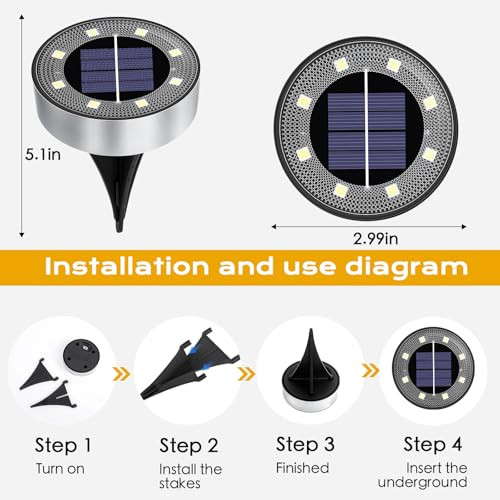 5.1in

2.99in

Installation and use diagram

Step 1
Turn on

Step 2
Install the stakes

Step 3
Finished

Step 4
Insert the underground