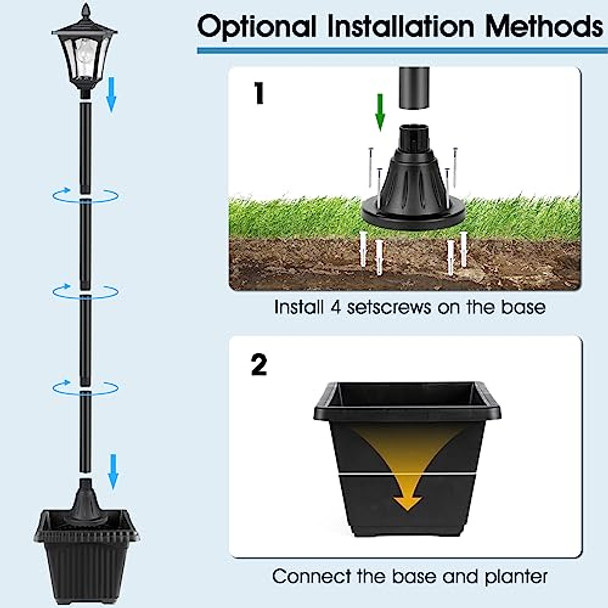 Optional Installation Methods

1

Install 4 setscrews on the base

2

Connect the base and planter