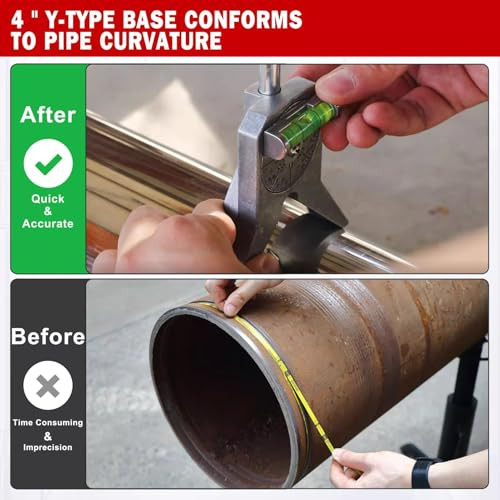 4 " Y-TYPE BASE CONFORMS TO PIPE CURVATURE

After

Quick
&
Accurate

Before

Time Consuming
&
Imprecision