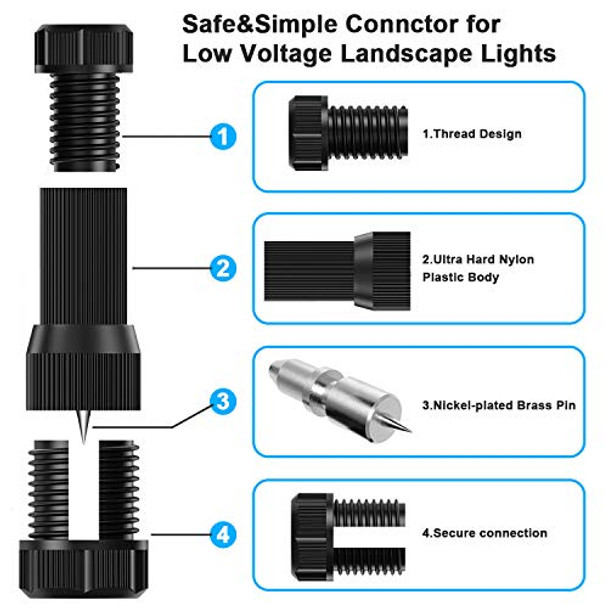 Safe&Simple Connctor for Low Voltage Landscape Lights

1

1.Thread Design

2

2.Ultra Hard Nylon Plastic Body

3

3.Nickel-plated Brass Pin

4

4.Secure connection