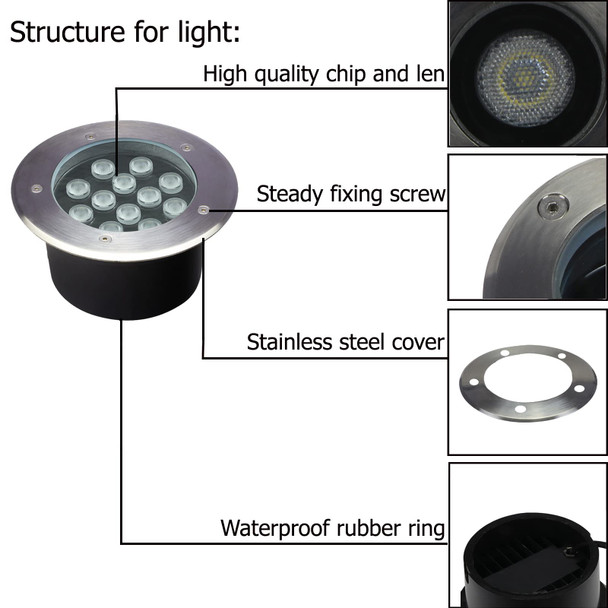 Structure for light:

High quality chip and len

Steady fixing screw

Stainless steel cover

Waterproof rubber ring